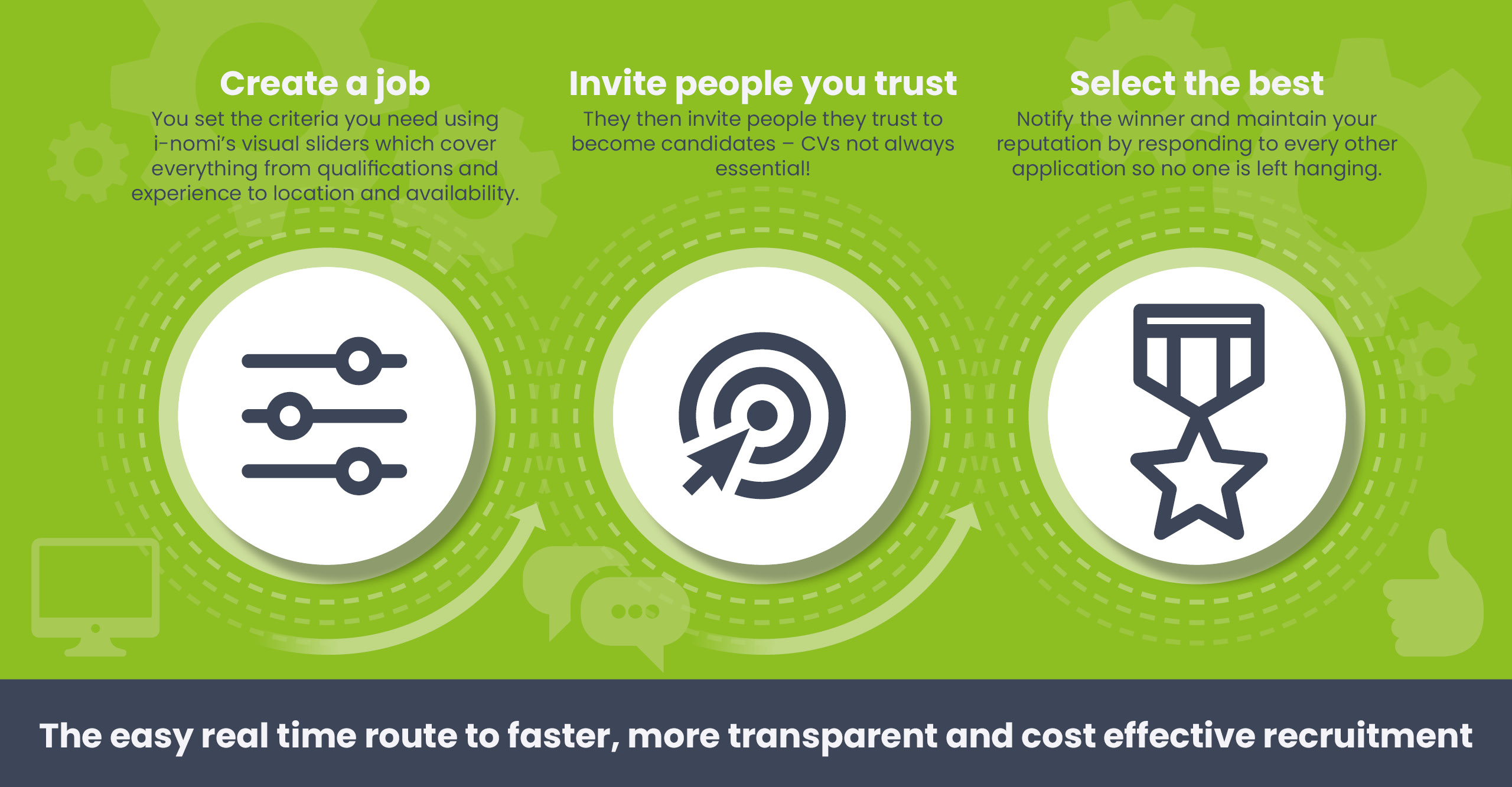 Create a job
You set the criteria you need using i-nomi's visual sliders which cover everything from qualifications and experience to location and availability.

Invite people you trust
They then invite people they trust to become candidates – CVs not always essential!

Select the best
Notify the winner and maintain your reputation by responding to every other application so no one is left hanging.

The easy real time route to faster, more transparent and cost effective recruitment